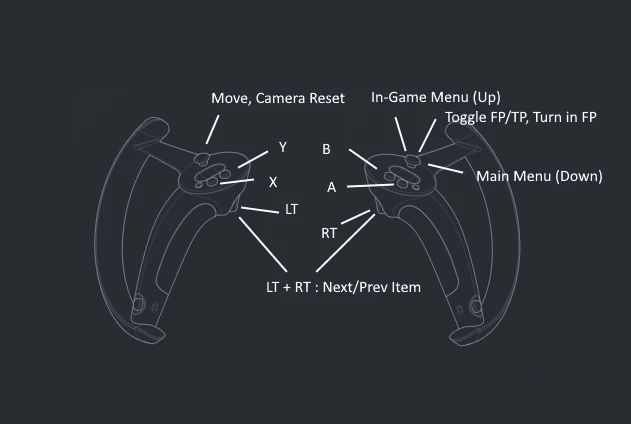 Move, Camera Reset

In-Game Menu (Up)

Toggle FP/TP, Turn in FP

Y

B

Main Menu (Down)

X

A

LT

RT

LT + RT : Next/Prev Item